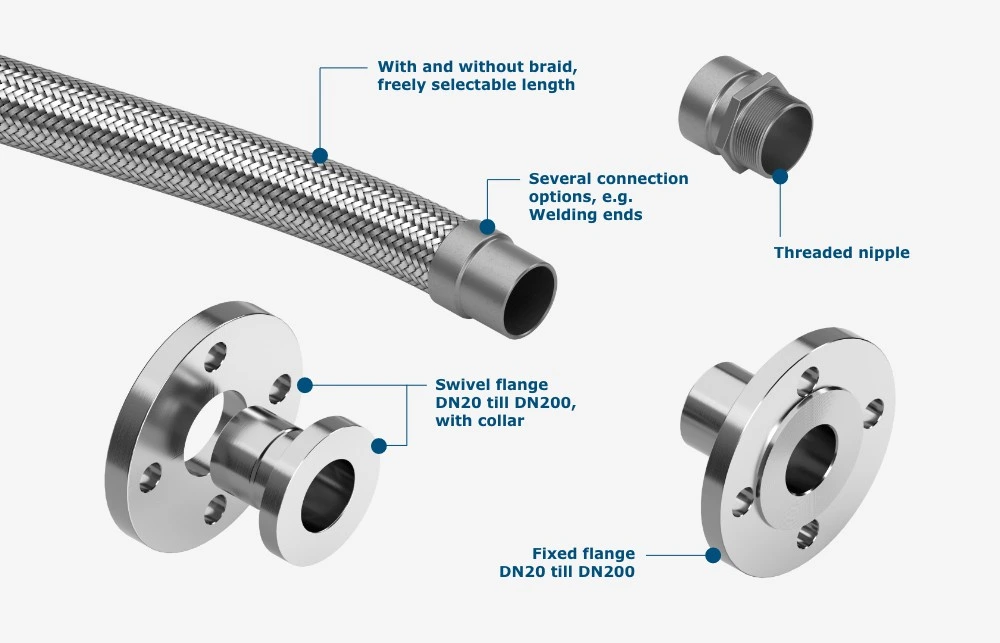 With and without braid, freely selectable length

Several connection options, e.g. Welding ends

Threaded nipple

Swivel flange DN20 till DN200, with collar

Fixed flange DN20 till DN200